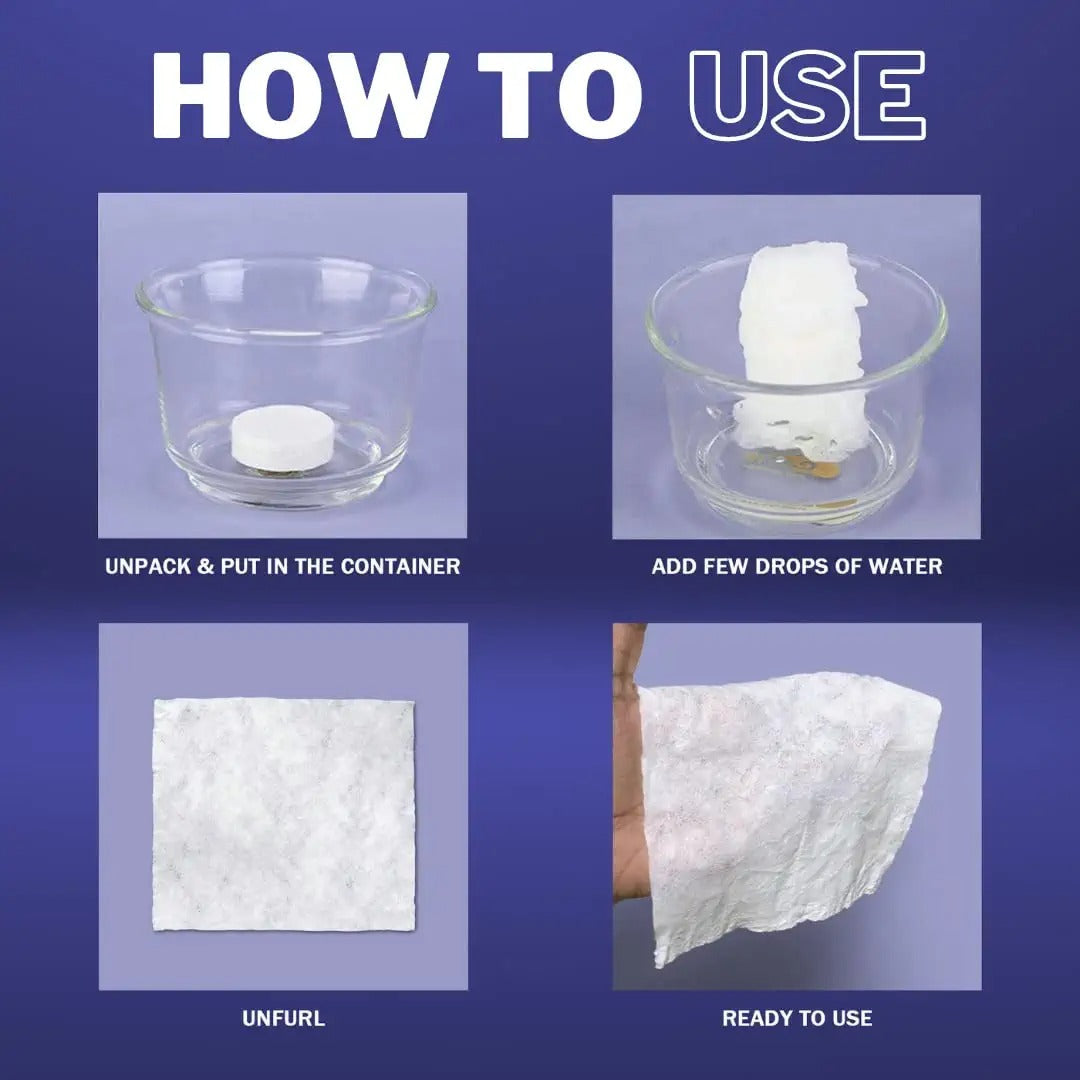 HOW TO USE

UNPACK & PUT IN THE CONTAINER

ADD FEW DROPS OF WATER

UNFURL

READY TO USE