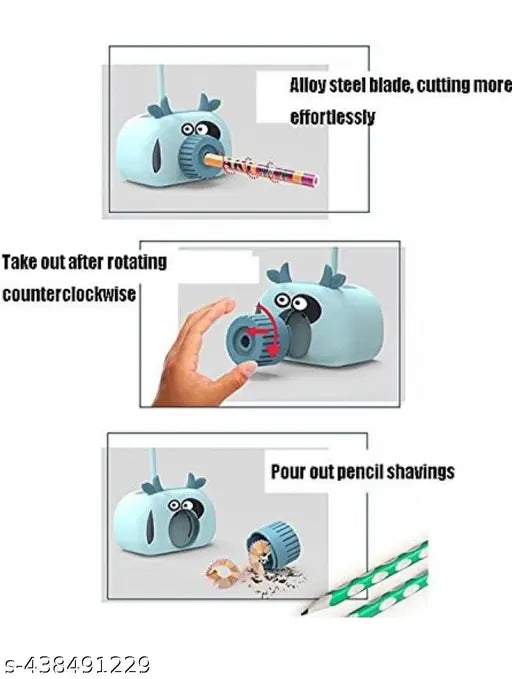 Alloy steel blade, cutting more effortlessly

Take out after rotating counterclockwise

Pour out pencil shavings

s-438491229