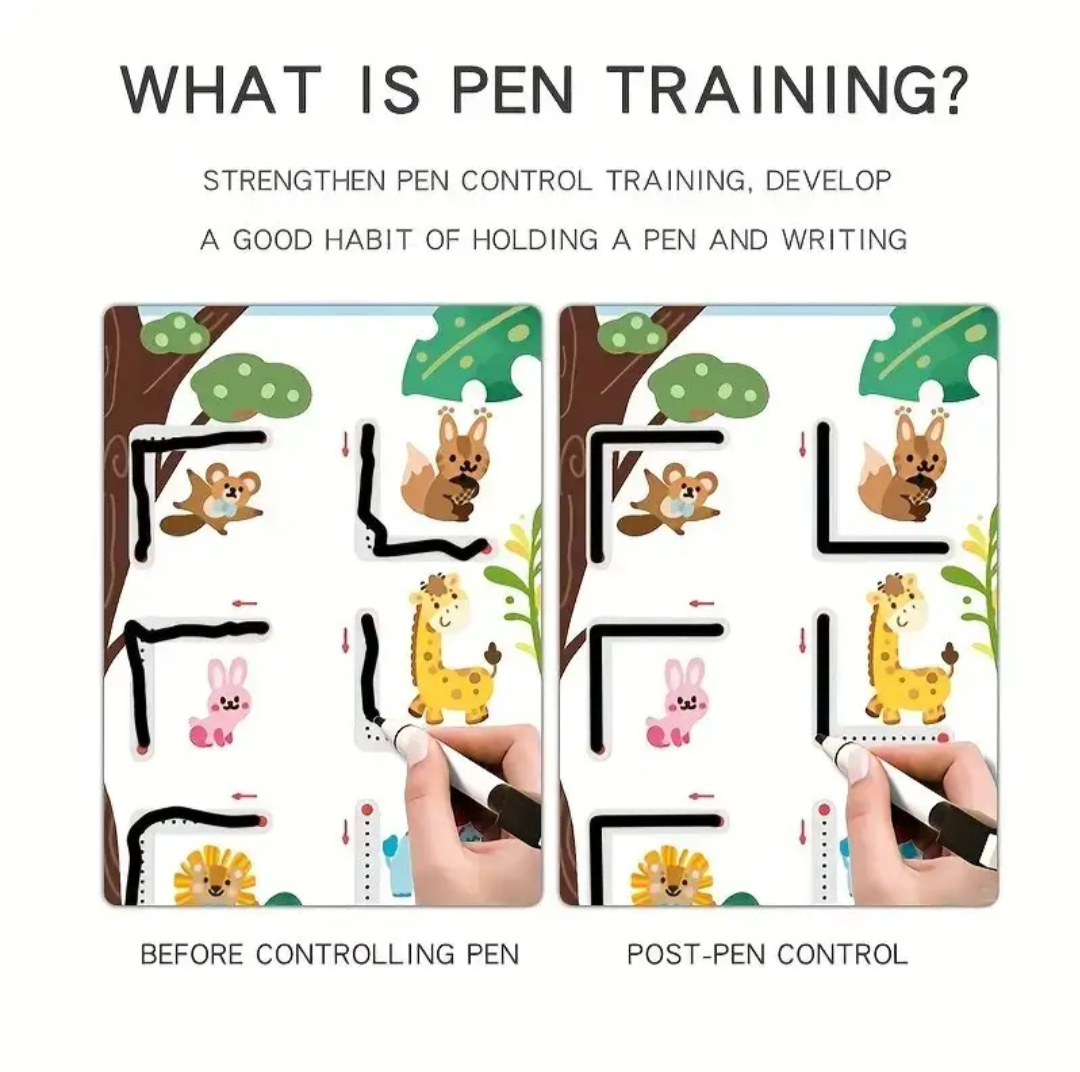 WHAT IS PEN TRAINING?

STRENGTHEN PEN CONTROL TRAINING, DEVELOP A GOOD HABIT OF HOLDING A PEN AND WRITING

BEFORE CONTROLLING PEN

POST-PEN CONTROL